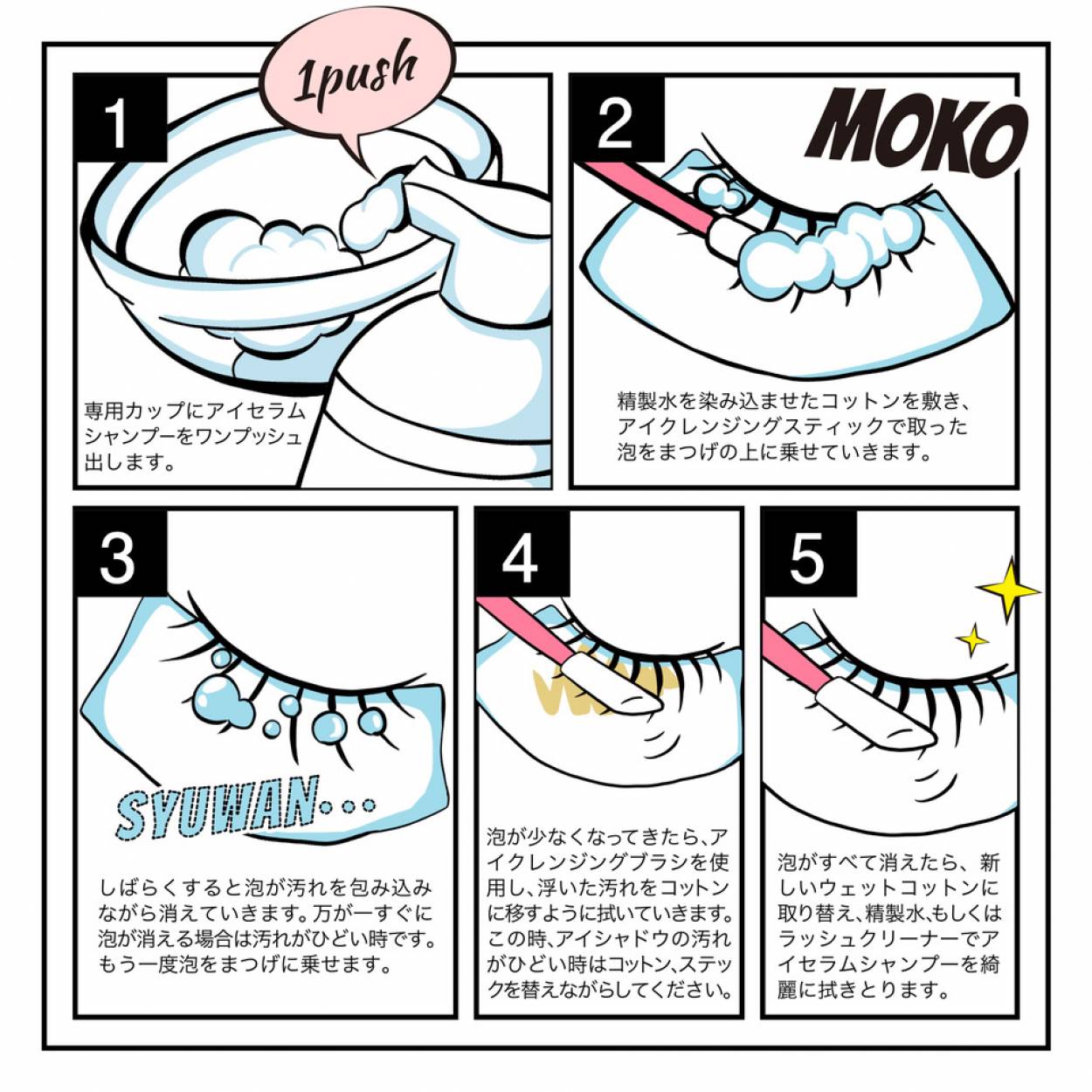 1

1push

専用カップにアイセラムシャンプーをワンプッシュ出します。

2

MOKO

精製水を染み込ませたコットンを敷き、アイクレンジングスティックで取った泡をまつげの上に乗せていきます。

3

SYUWAN...

しばらくすると泡が汚れを包み込みながら消えていきます。万が一すぐに泡が消える場合は汚れがひどい時です。もう一度泡をまつげに乗せます。

4

泡が少なくなってきたら、アイクレンジングブラシを使用し、浮いた汚れをコットンに移すように拭いていきます。この時、アイシャドウの汚れがひどい時はコットン、ステックを替えながらしてください。

5

泡がすべて消えたら、新しいウェットコットンに取り替え、精製水、もしくはラッシュクリーナーでアイセラムシャンプーを綺麗に拭きとります。